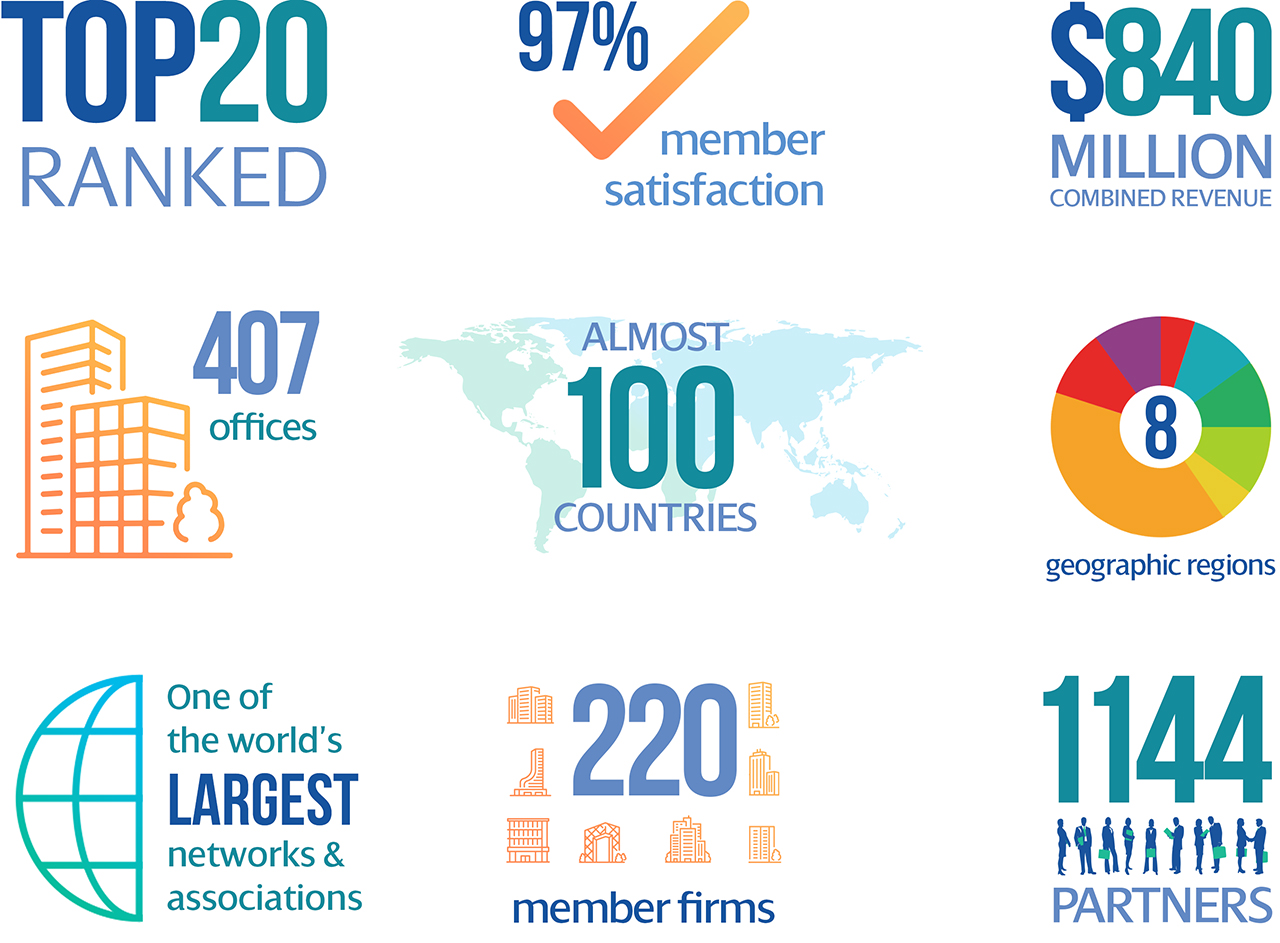 TOP20
RANKED

97%
member satisfaction

$840
MILLION
COMBINED REVENUE

407
offices

ALMOST
100
COUNTRIES

8
geographic regions

One of the world's LARGEST networks & associations

220
member firms

1144
PARTNERS